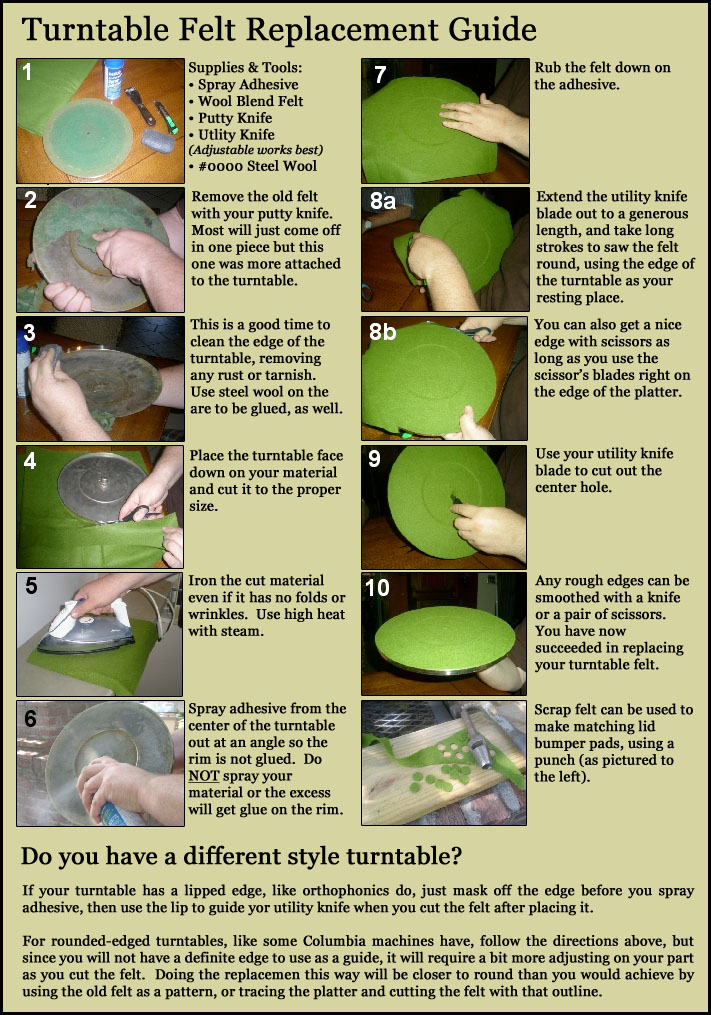 Turntable Felt Replacement Guide

1

Supplies & Tools:
• Spray Adhesive
• Wool Blend Felt
• Putty Knife
• Utlity Knife
(Adjustable works best)
• #0000 Steel Wool

2

Remove the old felt with your putty knife. Most will just come off in one piece but this one was more attached to the turntable.

3

This is a good time to clean the edge of the turntable, removing any rust or tarnish. Use steel wool on the are to be glued, as well.

4

Place the turntable face down on your material and cut it to the proper size.

5

Iron the cut material even if it has no folds or wrinkles. Use high heat with steam.

6

Spray adhesive from the center of the turntable out at an angle so the rim is not glued. Do NOT spray your material or the excess will get glue on the rim.

7

Rub the felt down on the adhesive.

8a

Extend the utility knife blade out to a generous length, and take long strokes to saw the felt round, using the edge of the turntable as your resting place.

8b

You can also get a nice edge with scissors as long as you use the scissor's blades right on the edge of the platter.

9

Use your utility knife blade to cut out the center hole.

10

Any rough edges can be smoothed with a knife or a pair of scissors. You have now succeeded in replacing your turntable felt.

Scrap felt can be used to make matching lid bumper pads, using a punch (as pictured to the left).

Do you have a different style turntable?

If your turntable has a lipped edge, like orthophonics do, just mask off the edge before you spray adhesive, then use the lip to guide yor utility knife when you cut the felt after placing it.

For rounded-edged turntables, like some Columbia machines have, follow the directions above, but since you will not have a definite edge to use as a guide, it will require a bit more adjusting on your part as you cut the felt. Doing the replacemen this way will be closer to round than you would achieve by using the old felt as a pattern, or tracing the platter and cutting the felt with that outline.